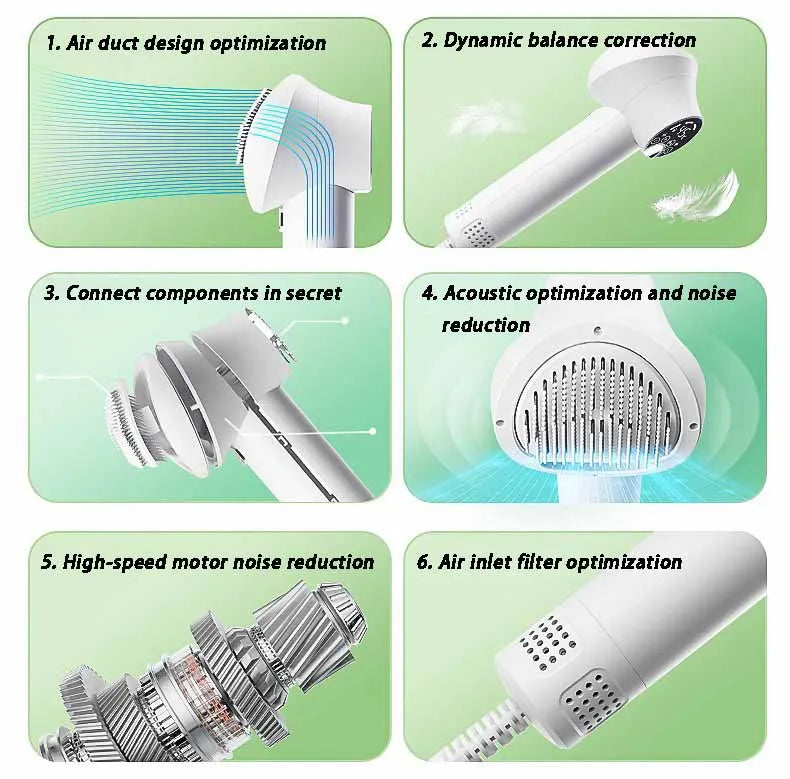 1. Air duct design optimization

2. Dynamic balance correction

3. Connect components in secret

4. Acoustic optimization and noise reduction

5. High-speed motor noise reduction

6. Air inlet filter optimization